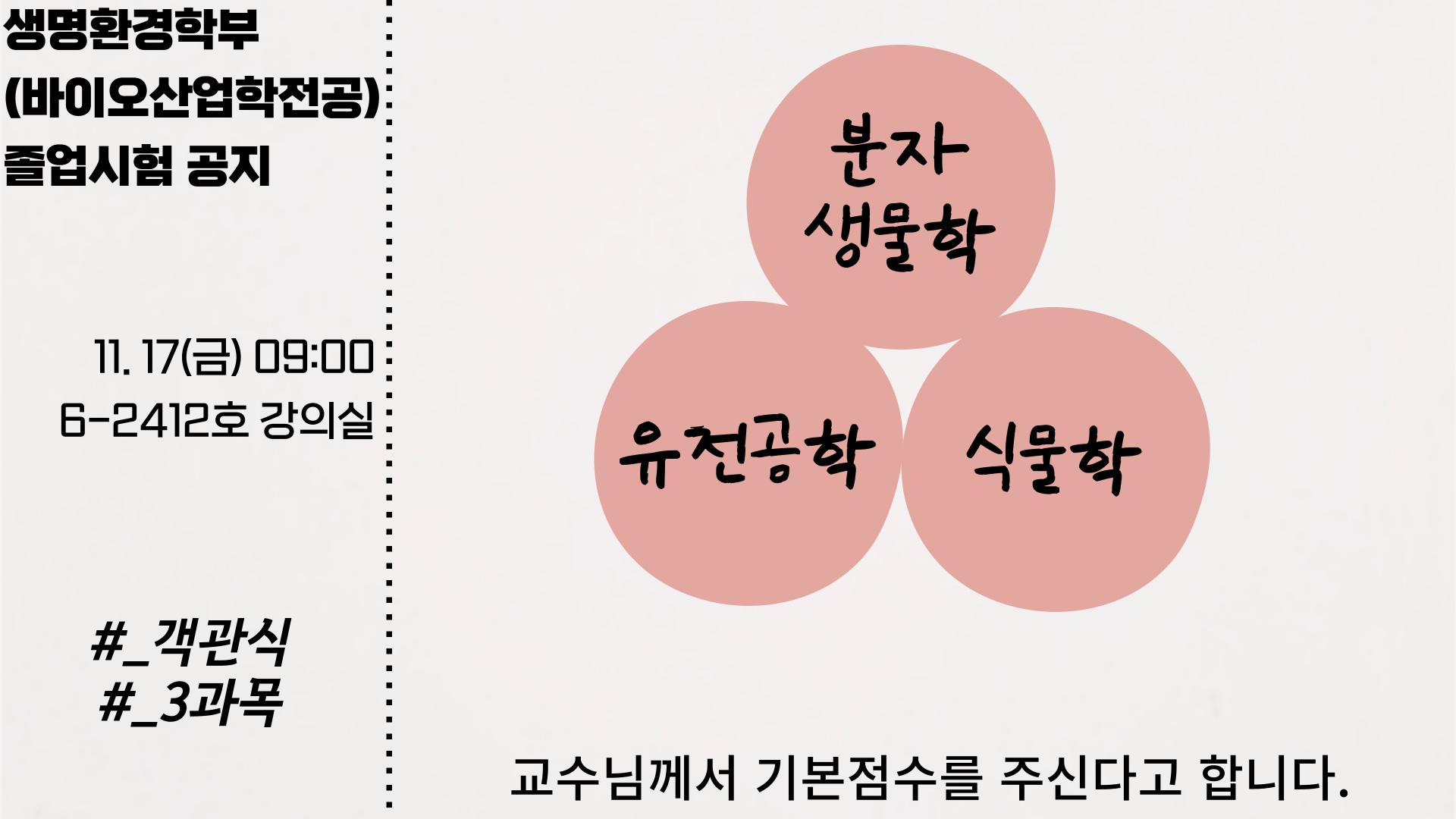 생명환경학부
(바이오산업학전공)
졸업시험 공지

11. 17(금) 09:00
6-2412호 강의실

#_객관식
#_3과목

분자
생물학

유전공학

식물학

교수님께서 기본점수를 주신다고 합니다.