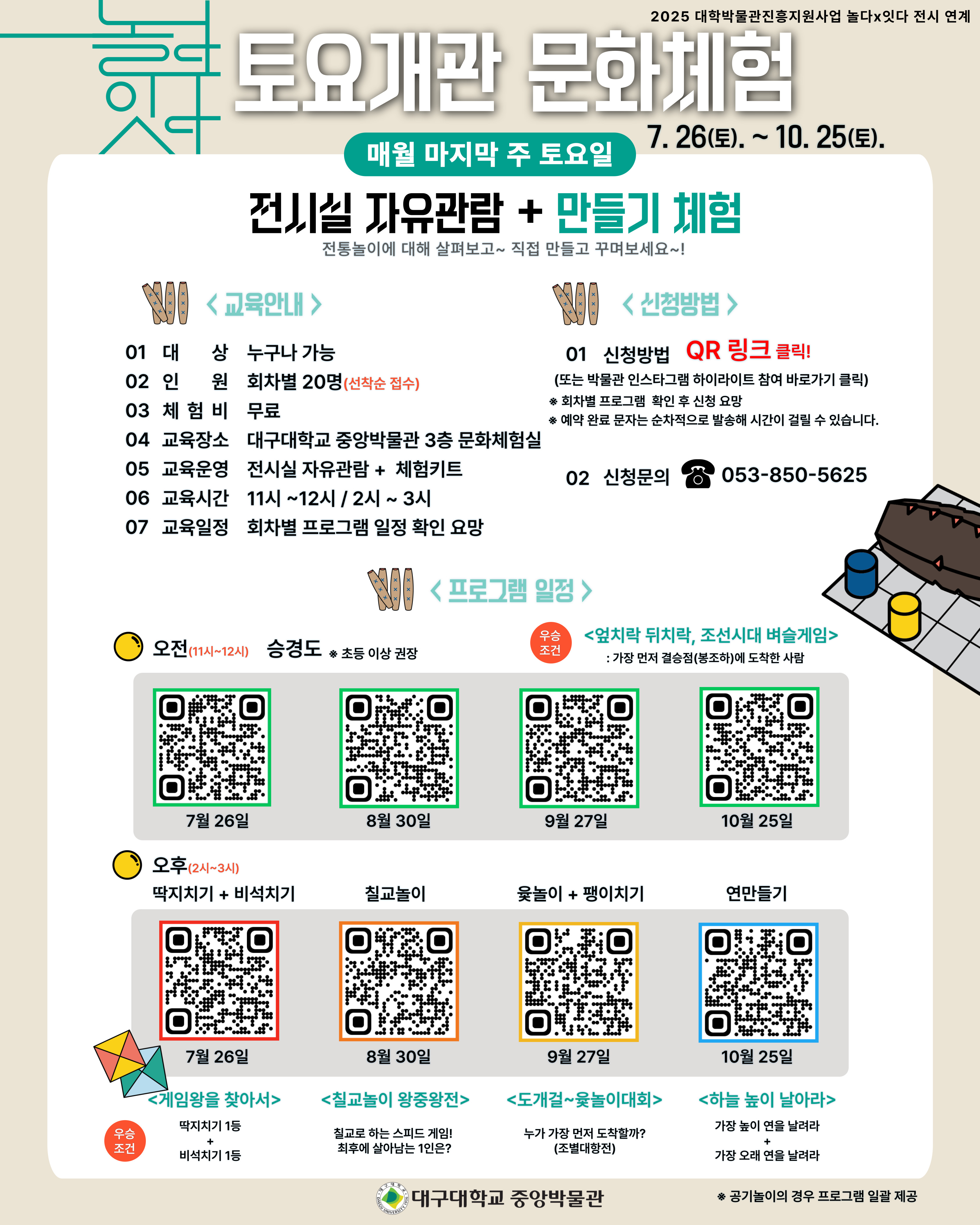 2025 대학박물관진흥지원사업 놀다x잇다 전시 연계

놀다 잇다

토요개관 문화체험

7. 26(토). ~ 10. 25(토).

매월 마지막 주 토요일

전시실 자유관람 + 만들기 체험

전통놀이에 대해 살펴보고~ 직접 만들고 꾸며보세요~!

< 교육안내 >

01 대 상 누구나 가능
02 인 원 회차별 20명(선착순 접수)
03 체 험 비 무료
04 교육장소 대구대학교 중앙박물관 3층 문화체험실
05 교육운영 전시실 자유관람 + 체험키트
06 교육시간 11시 ~12시 / 2시 ~ 3시
07 교육일정 회차별 프로그램 일정 확인 요망

< 신청방법 >

01 신청방법 QR 링크 클릭!
(또는 박물관 인스타그램 하이라이트 참여 바로가기 클릭)
※ 회차별 프로그램 확인 후 신청 요망
※ 예약 완료 문자는 순차적으로 발송해 시간이 걸릴 수 있습니다.

02 신청문의 ☎ 053-850-5625

< 프로그램 일정 >

오전(11시~12시) 승경도 ※ 초등 이상 권장

우승 조건 <엎치락 뒤치락, 조선시대 벼슬게임>
: 가장 먼저 결승점(봉조하)에 도착한 사람

7월 26일
8월 30일
9월 27일
10월 25일

오후(2시~3시)

딱지치기 + 비석치기
칠교놀이
윷놀이 + 팽이치기
연만들기

7월 26일
8월 30일
9월 27일
10월 25일

우승 조건

<게임왕을 찾아서>
딱지치기 1등
+
비석치기 1등

<칠교놀이 왕중왕전>
칠교로 하는 스피드 게임!
최후에 살아남는 1인은?

<도개걸~윷놀이대회>
누가 가장 먼저 도착할까?
(조별대항전)

<하늘 높이 날아라>
가장 높이 연을 날려라
+
가장 오래 연을 날려라

대구대학교 중앙박물관

※ 공기놀이의 경우 프로그램 일괄 제공